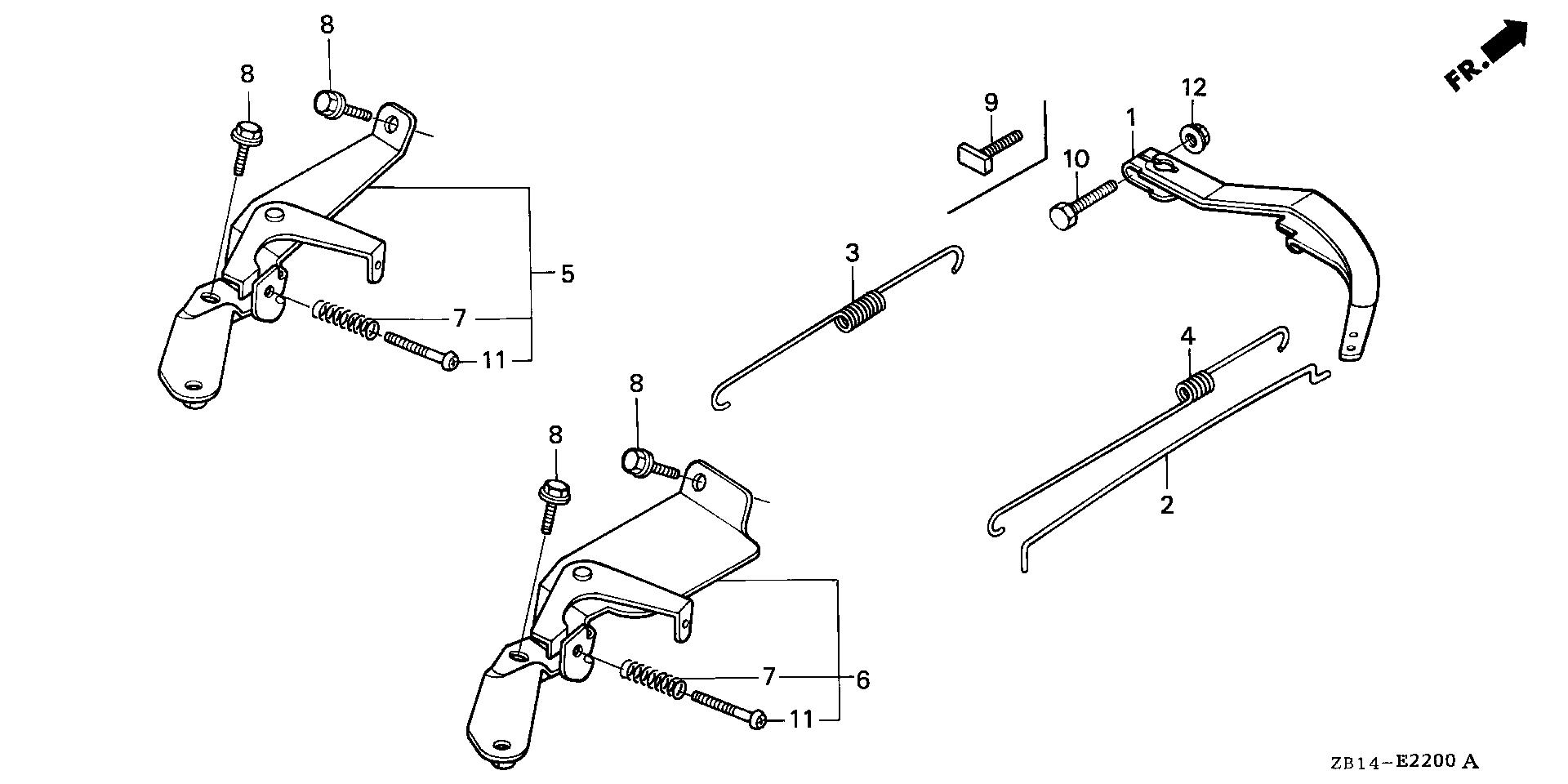 FR.

8
8
5
7
11

9
12
1
10
3
4
2

8
8
7
6
11

ZB14-E2200 A